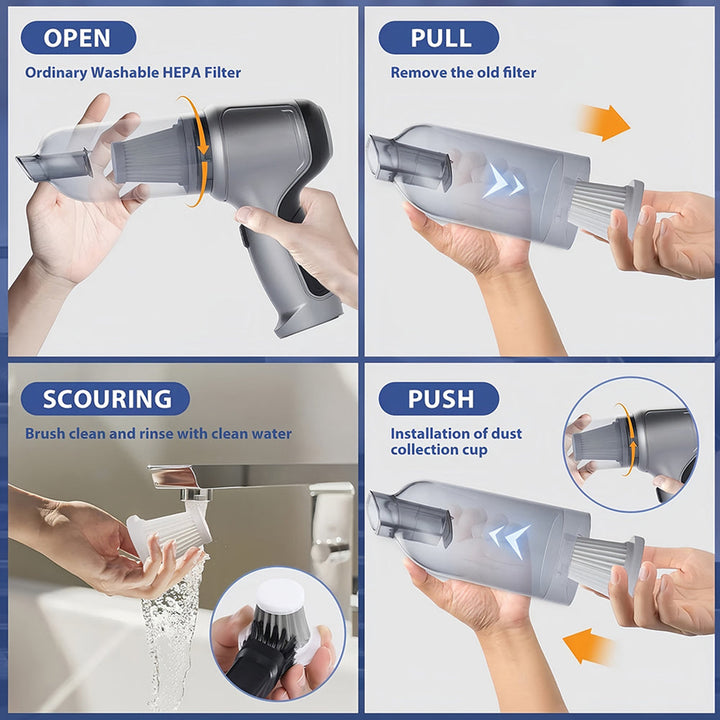 OPEN
Ordinary Washable HEPA Filter

PULL
Remove the old filter

SCOURING
Brush clean and rinse with clean water

PUSH
Installation of dust collection cup