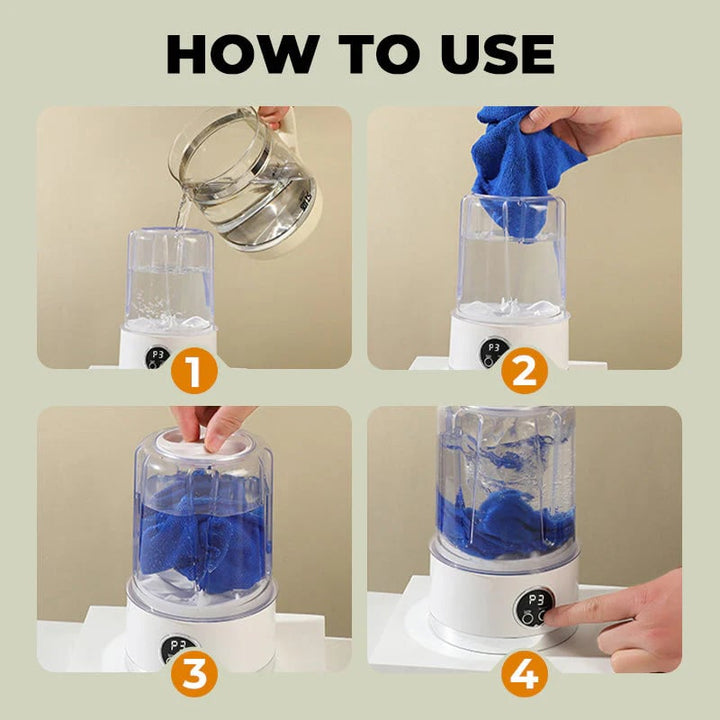 HOW TO USE

P3

1

P3

2

P3

3

P3

4